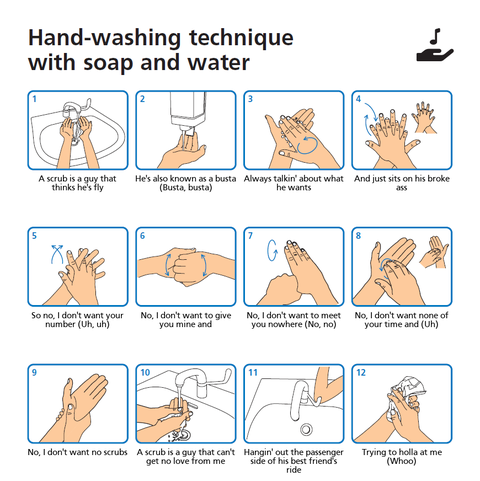 Hand-washing technique with soap and water

1
A scrub is a guy that thinks he's fly

2
He's also known as a busta (Busta, busta)

3
Always talkin' about what he wants

4
And just sits on his broke ass

5
So no, I don't want your number (Uh, uh)

6
No, I don't want to give you mine and

7
No, I don't want to meet you nowhere (No, no)

8
No, I don't want none of your time and (Uh)

9
No, I don't want no scrubs

10
A scrub is a guy that can't get no love from me

11
Hangin' out the passenger side of his best friend's ride

12
Trying to holla at me (Whoo)